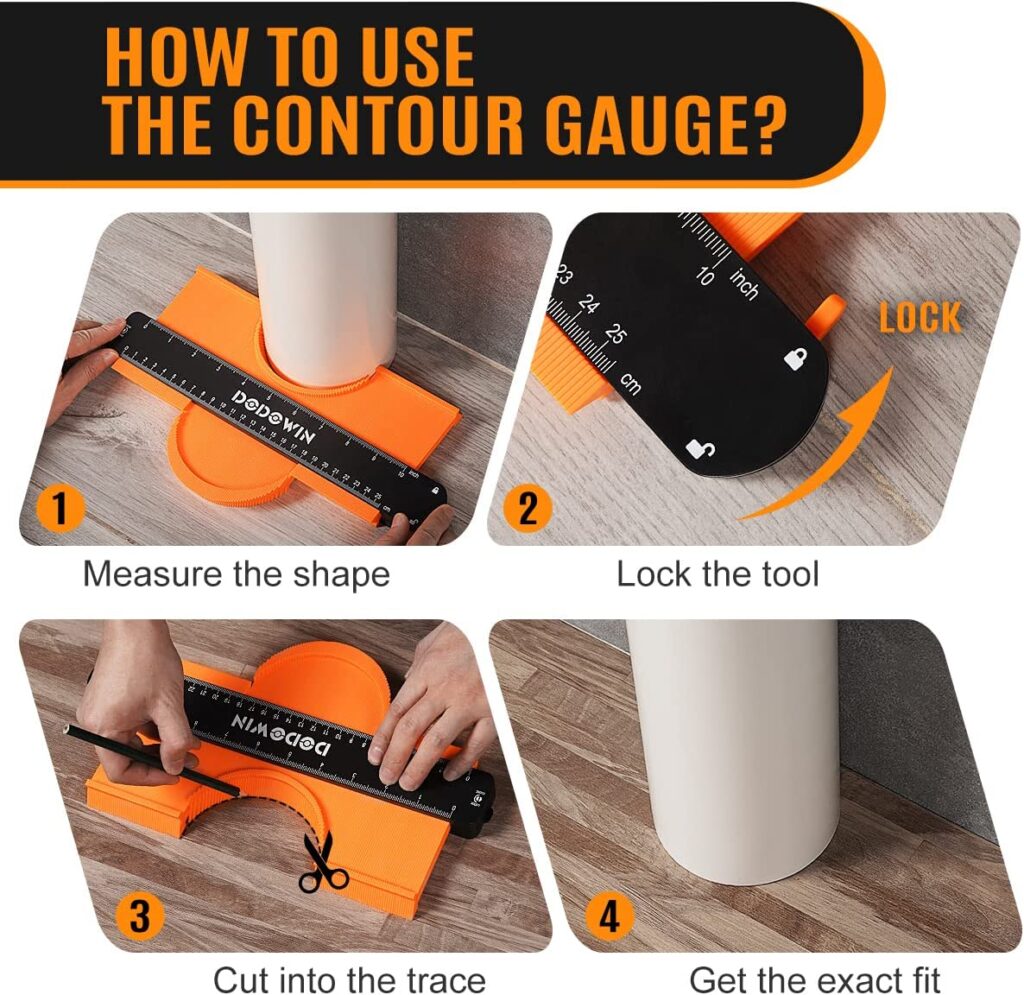 HOW TO USE
THE CONTOUR GAUGE?

DODOWIN

1

Measure the shape

23 24 25 cm 10 inch

LOCK

2

Lock the tool

DODOWIN

3

Cut into the trace

4

Get the exact fit